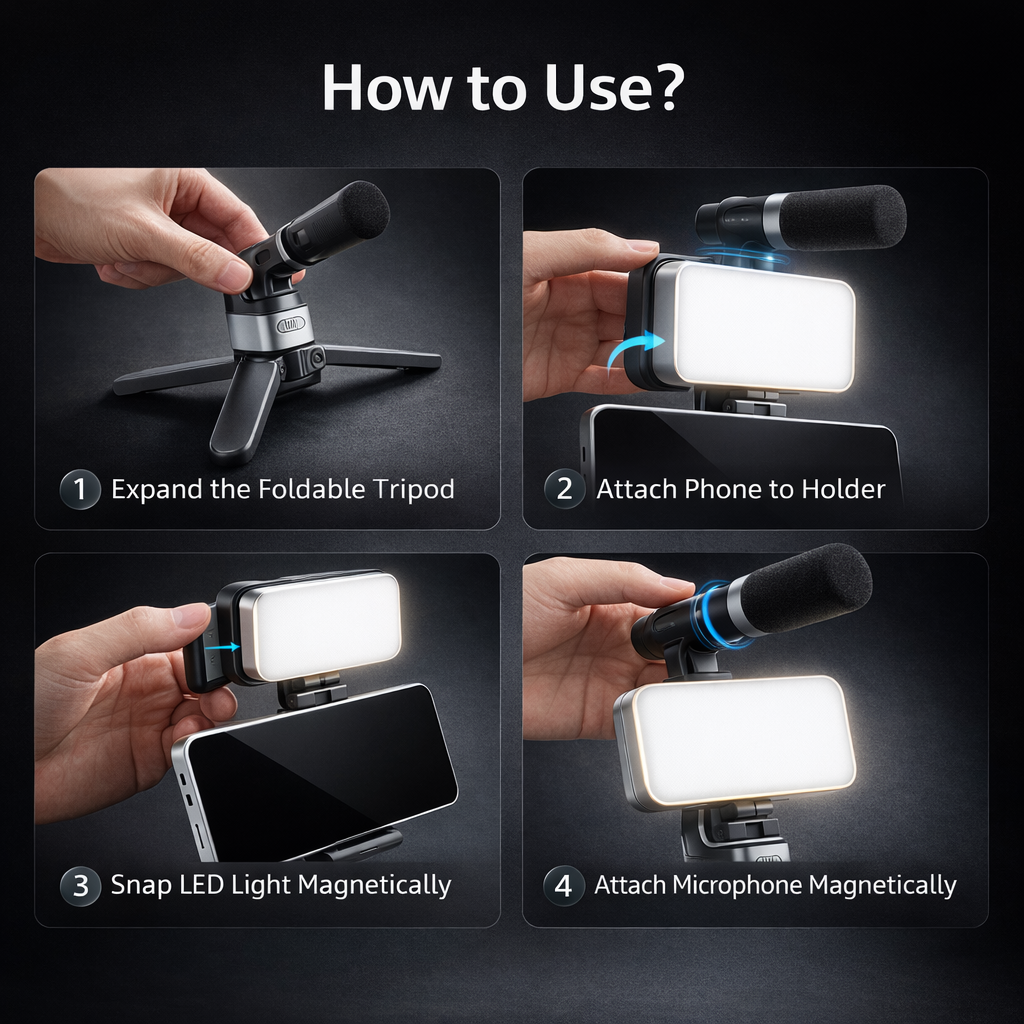 How to Use?

1 Expand the Foldable Tripod

2 Attach Phone to Holder

3 Snap LED Light Magnetically

4 Attach Microphone Magnetically